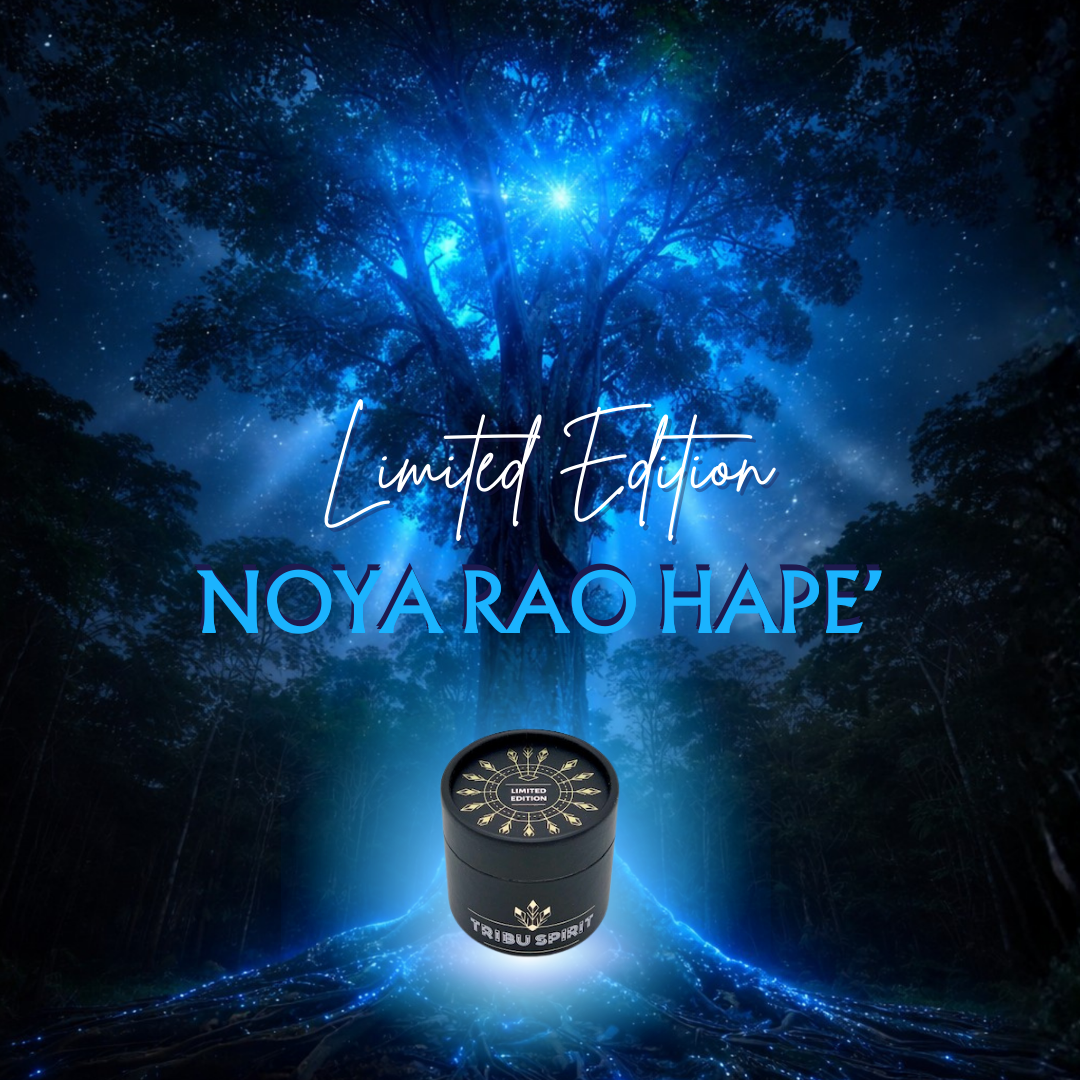 Limited Edition
NOYA RAO HAPE'

LIMITED EDITION

TRIBU SPIRIT