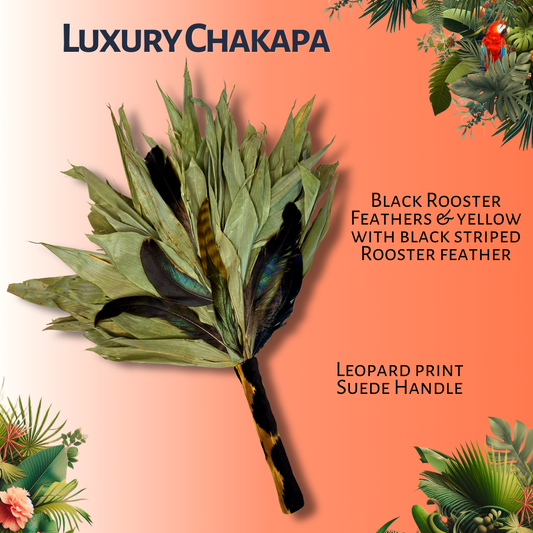 Luxury Chakapa

Black Rooster Feathers & yellow with black striped Rooster feather

Leopard print Suede Handle