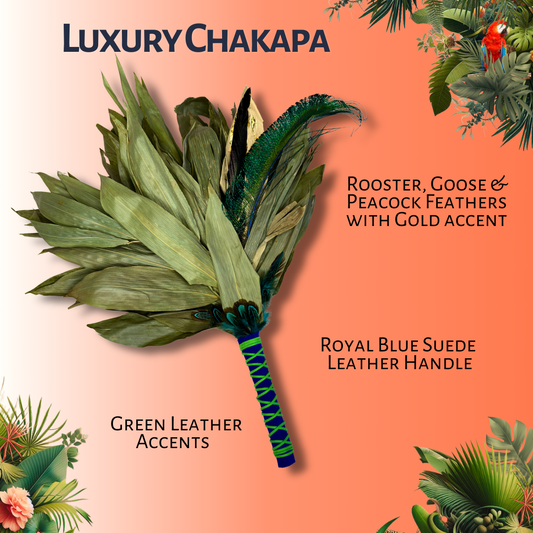 Luxury Chakapa

Rooster, Goose & Peacock Feathers with Gold accent

Royal Blue Suede Leather Handle

Green Leather Accents