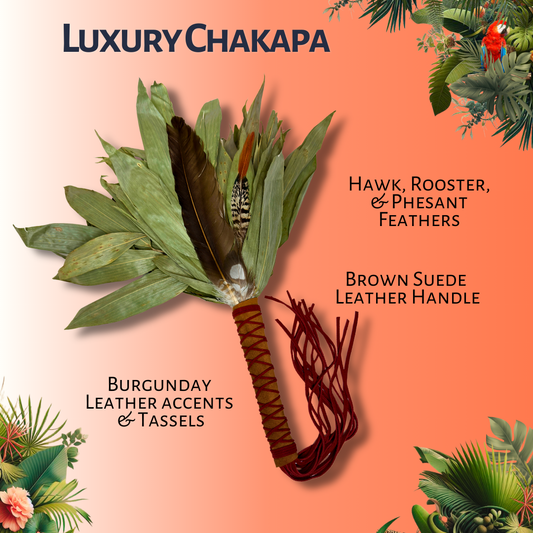 Luxury Chakapa

Hawk, Rooster, & Phesant Feathers

Brown Suede Leather Handle

Burgunday Leather accents & Tassels