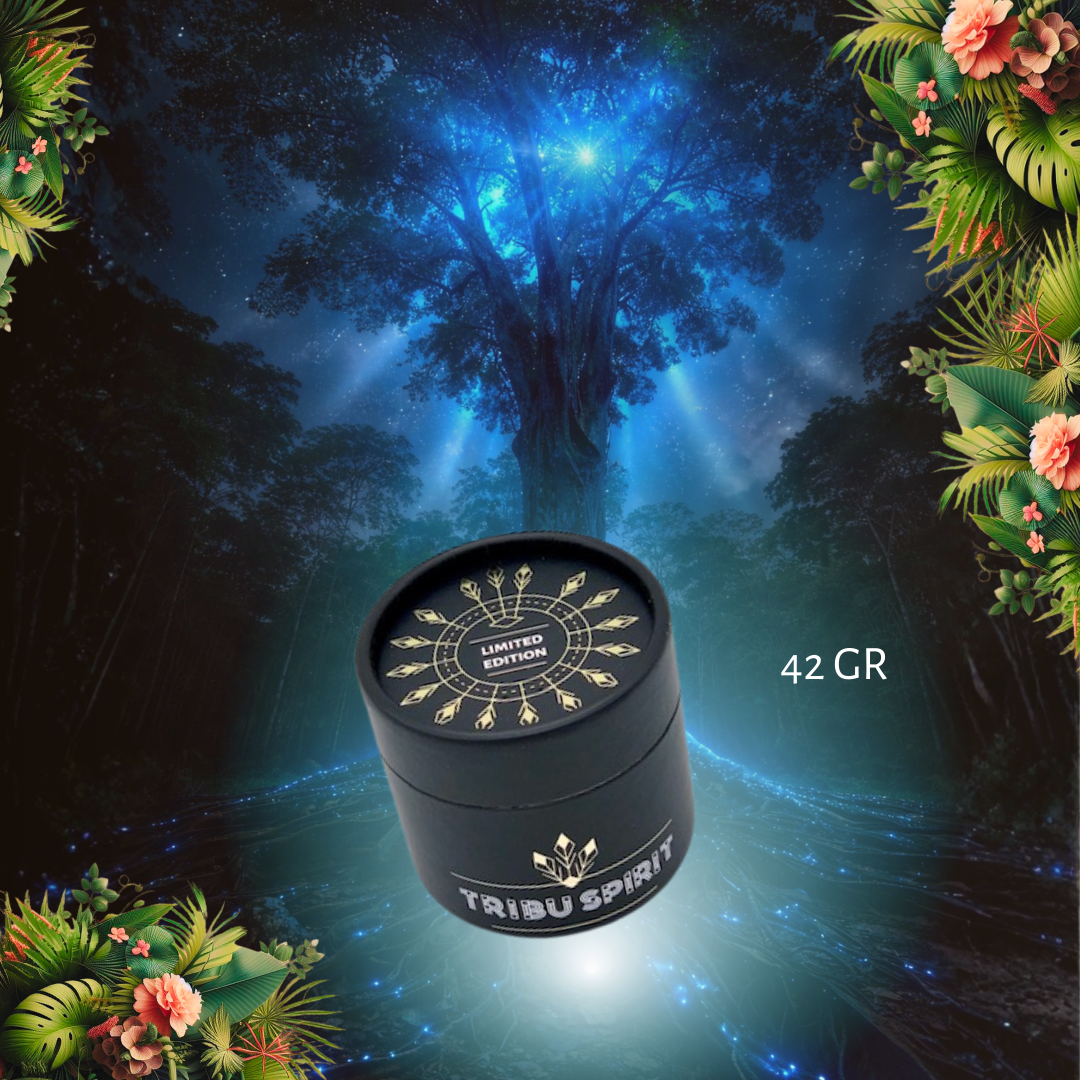 LIMITED EDITION

42 GR

TRIBU SPIRIT