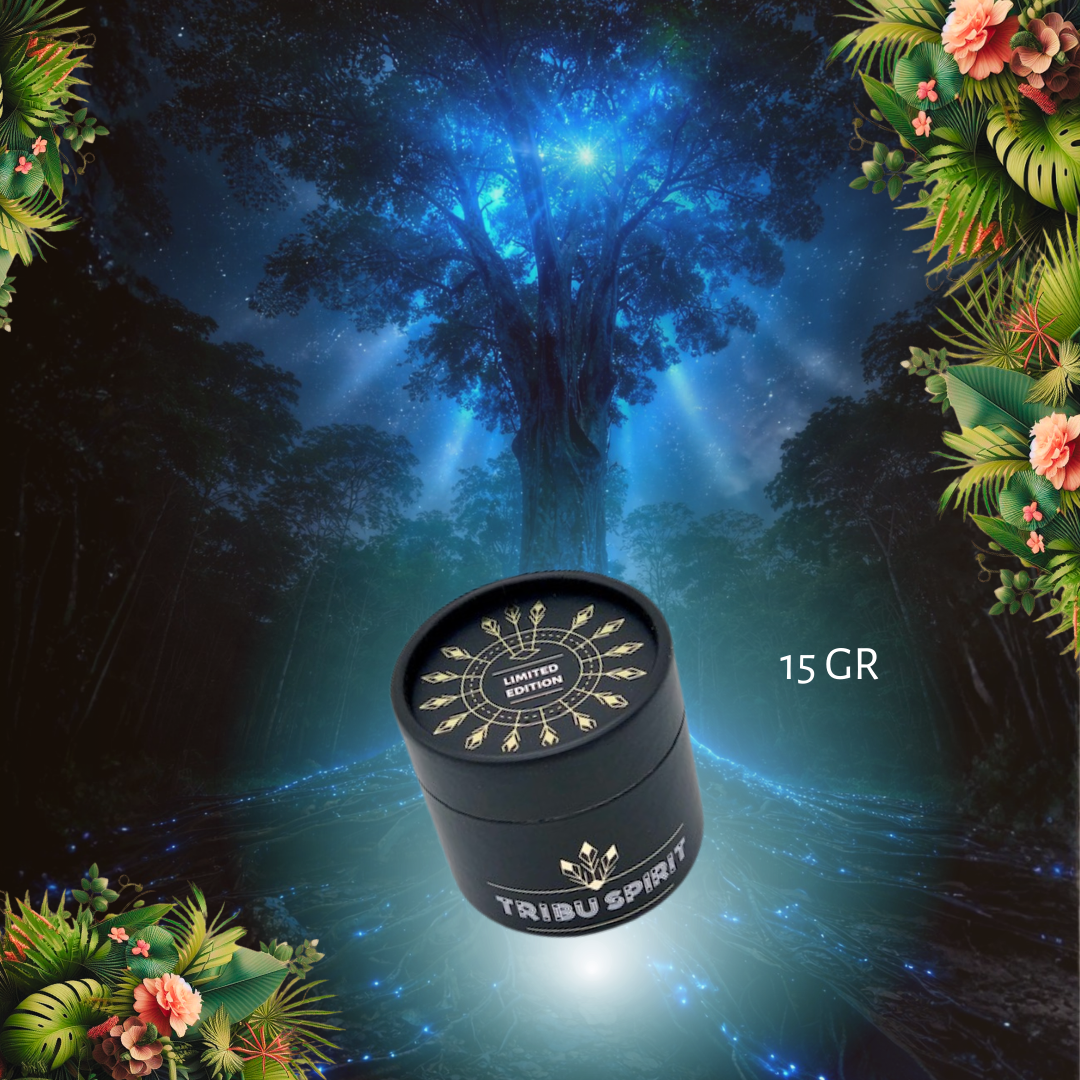 LIMITED EDITION

15 GR

TRIBU SPIRIT