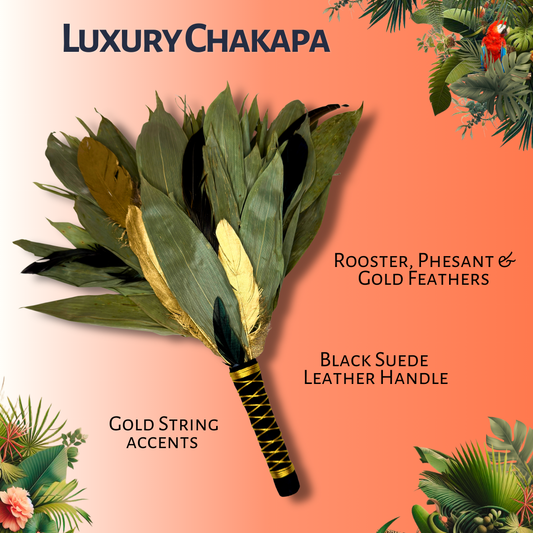 Luxury Chakapa

Rooster, Phesant & Gold Feathers

Black Suede Leather Handle

Gold String accents