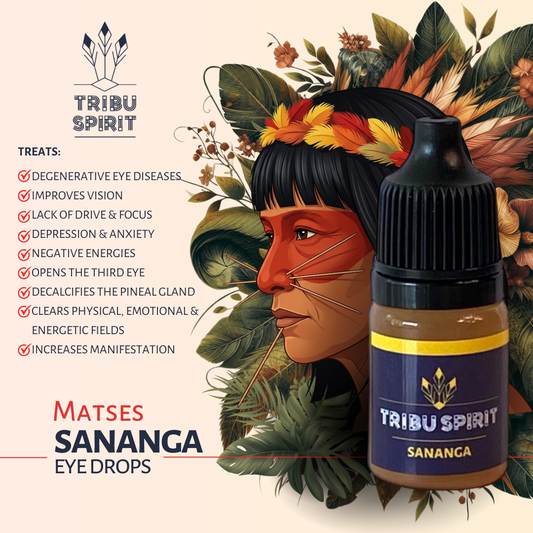 TRIBU SPIRIT

TREATS:

DEGENERATIVE EYE DISEASES
IMPROVES VISION
LACK OF DRIVE & FOCUS
DEPRESSION & ANXIETY
NEGATIVE ENERGIES
OPENS THE THIRD EYE
DECALCIFIES THE PINEAL GLAND
CLEARS PHYSICAL, EMOTIONAL & ENERGETIC FIELDS
INCREASES MANIFESTATION

MATSES
SANANGA
EYE DROPS

TRIBU SPIRIT
SANANGA