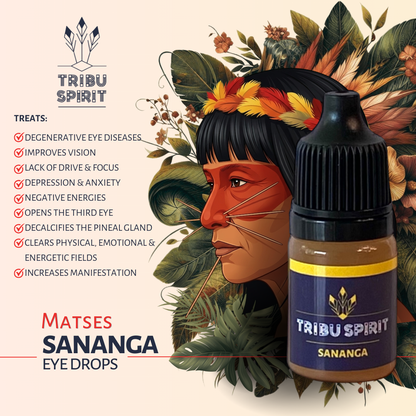 TRIBU SPIRIT

TREATS:

DEGENERATIVE EYE DISEASES
IMPROVES VISION
LACK OF DRIVE & FOCUS
DEPRESSION & ANXIETY
NEGATIVE ENERGIES
OPENS THE THIRD EYE
DECALCIFIES THE PINEAL GLAND
CLEARS PHYSICAL, EMOTIONAL & ENERGETIC FIELDS
INCREASES MANIFESTATION

MATSES
SANANGA
EYE DROPS

TRIBU SPIRIT
SANANGA