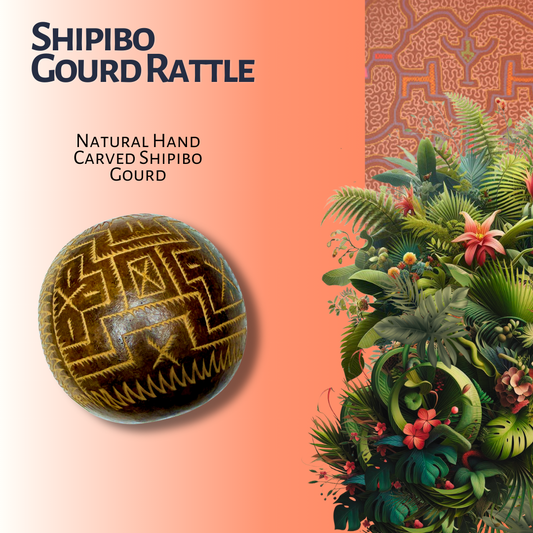 Shipibo Gourd Rattle

Natural Hand Carved Shipibo Gourd