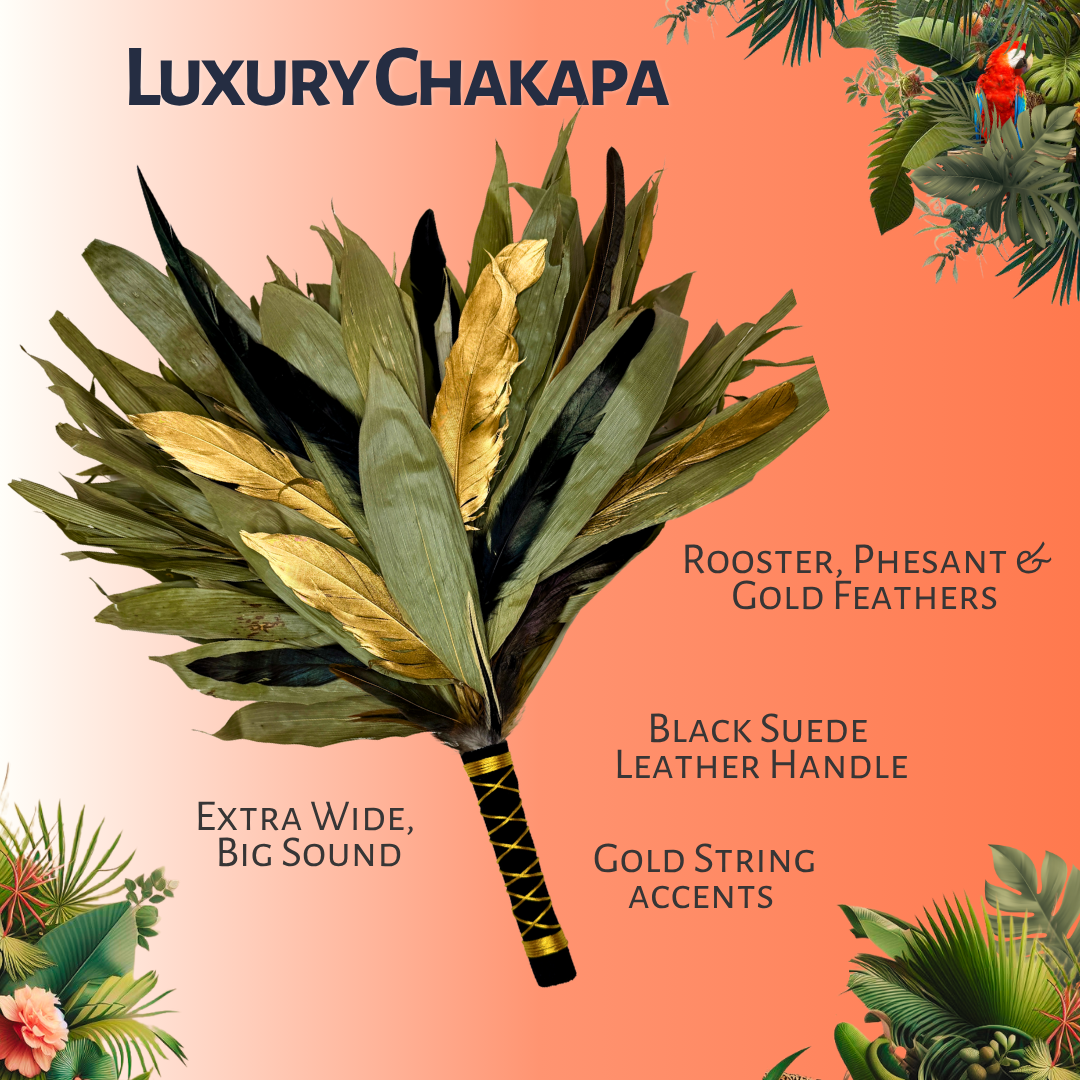 Luxury Chakapa

Rooster, Phesant & Gold Feathers

Black Suede Leather Handle

Extra Wide, Big Sound

Gold String accents