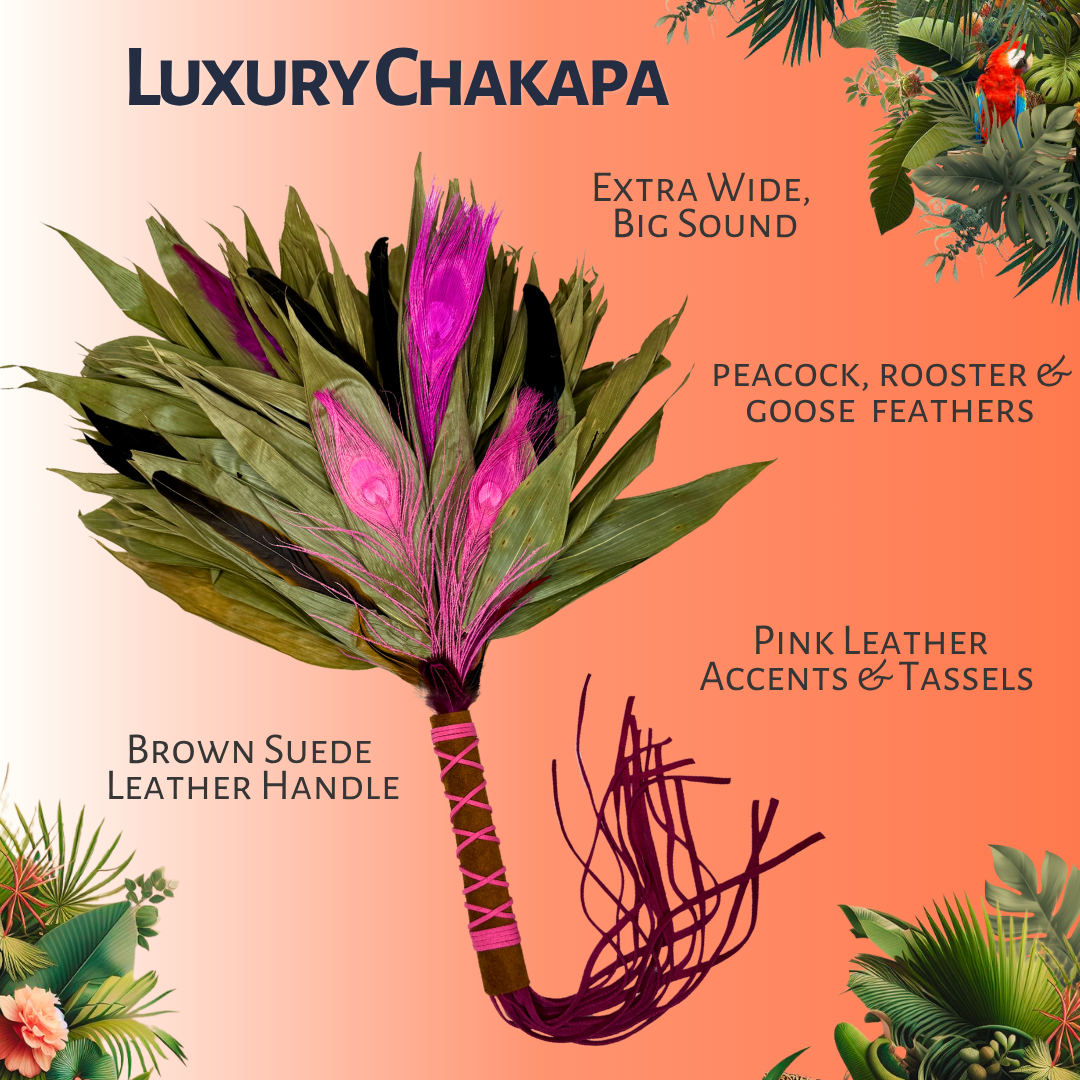 Luxury Chakapa

Extra Wide, Big Sound

peacock, rooster & goose feathers

Pink Leather Accents & Tassels

Brown Suede Leather Handle