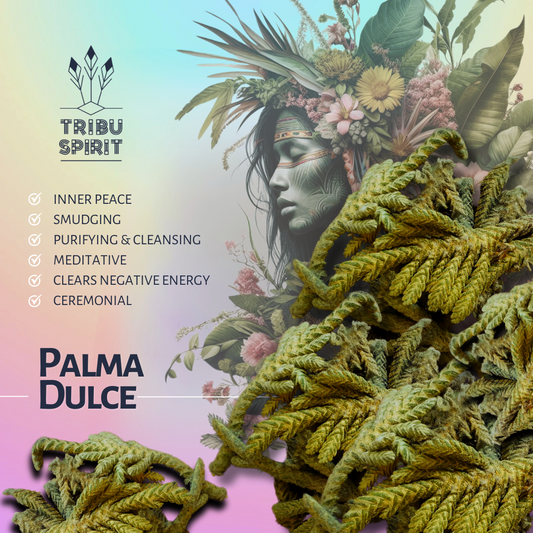 TRIBU SPIRIT

INNER PEACE
SMUDGING
PURIFYING & CLEANSING
MEDITATIVE
CLEARS NEGATIVE ENERGY
CEREMONIAL

PALMA DULCE