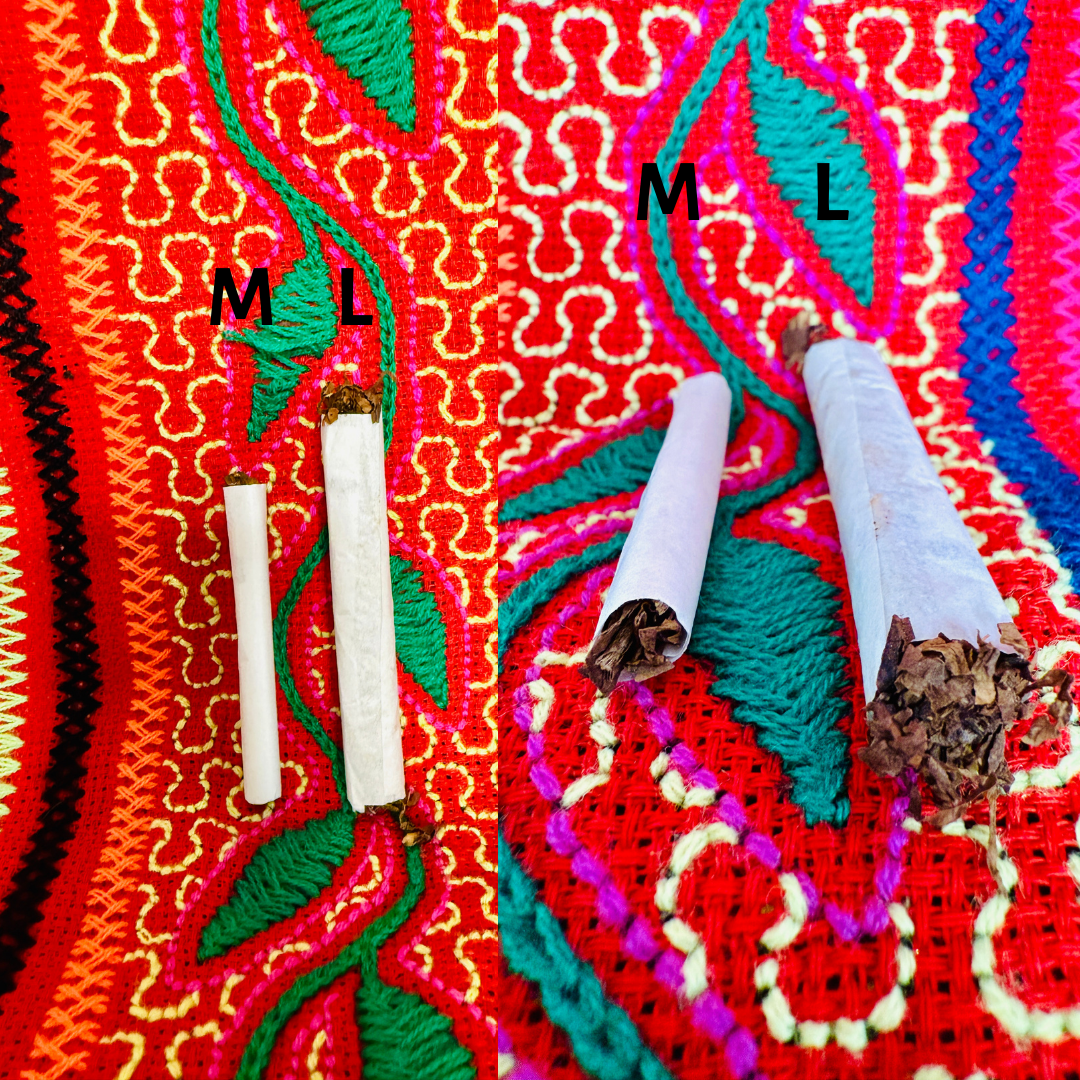 M L

M L