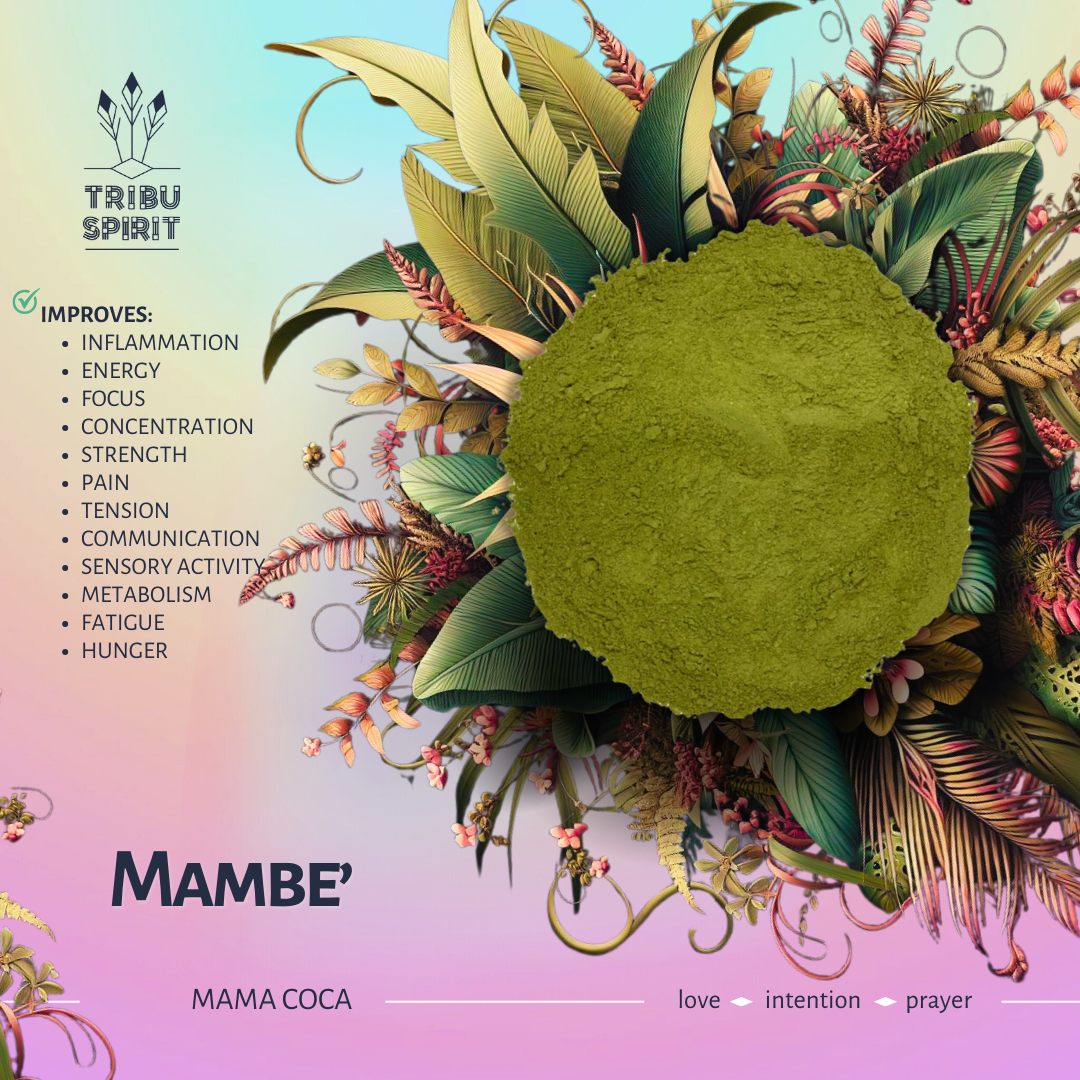 TRIBU SPIRIT

IMPROVES:
- INFLAMMATION
- ENERGY
- FOCUS
- CONCENTRATION
- STRENGTH
- PAIN
- TENSION
- COMMUNICATION
- SENSORY ACTIVITY
- METABOLISM
- FATIGUE
- HUNGER

MAMBE'

MAMA COCA

love intention prayer